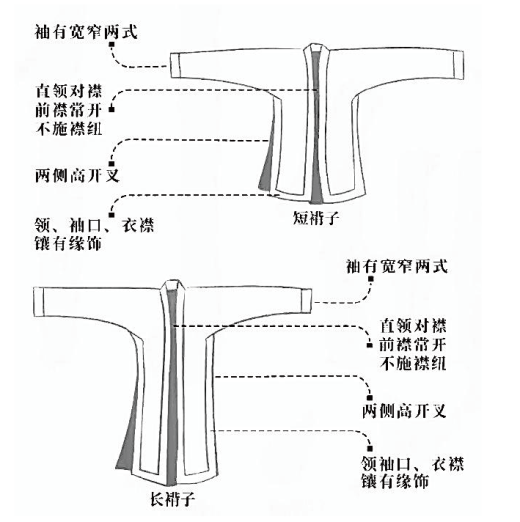 袖有宽窄两式

直领对襟
前襟常开
不施襟纽

两侧高开叉

领、袖口、衣襟
镶有缘饰

短褙子

袖有宽窄两式

直领对襟
前襟常开
不施襟纽

两侧高开叉

领袖口、衣襟
镶有缘饰

长褙子